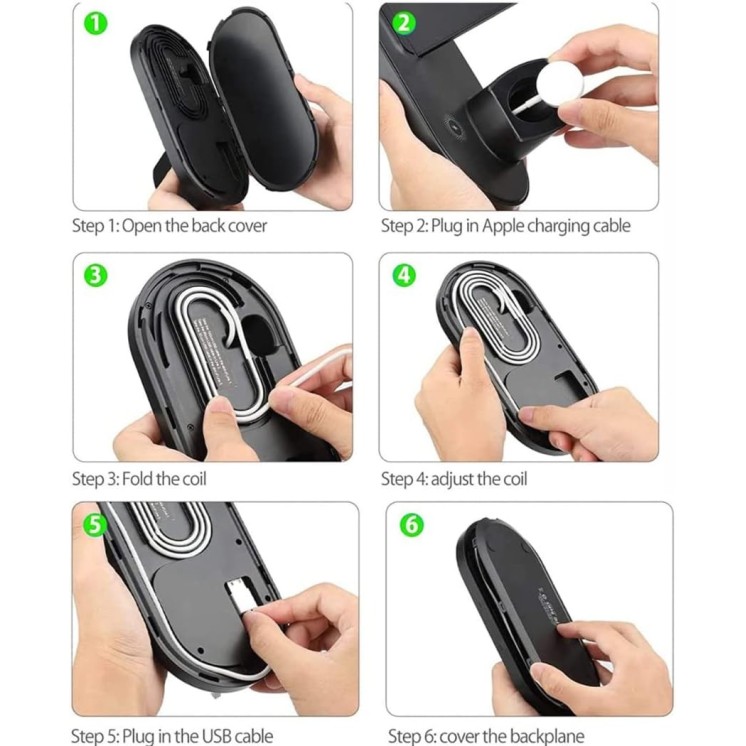 1

Step 1: Open the back cover

2

Step 2: Plug in Apple charging cable

3

Step 3: Fold the coil

4

Step 4: adjust the coil

5

Step 5: Plug in the USB cable

6

Step 6: cover the backplane